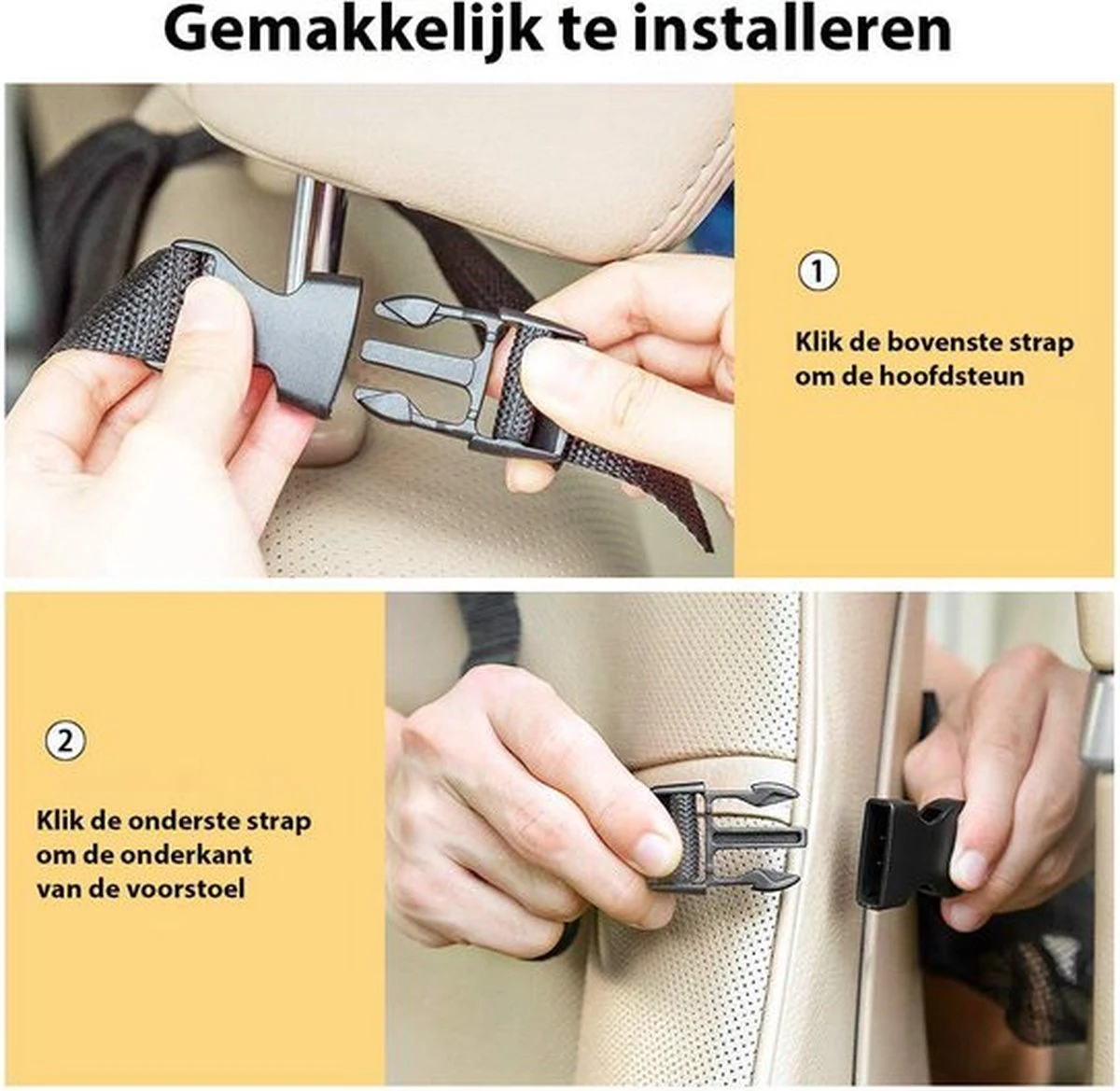 Gemakkelijk te installeren

1

Klik de bovenste strap om de hoofdsteun

2

Klik de onderste strap om de onderkant van de voorstoel