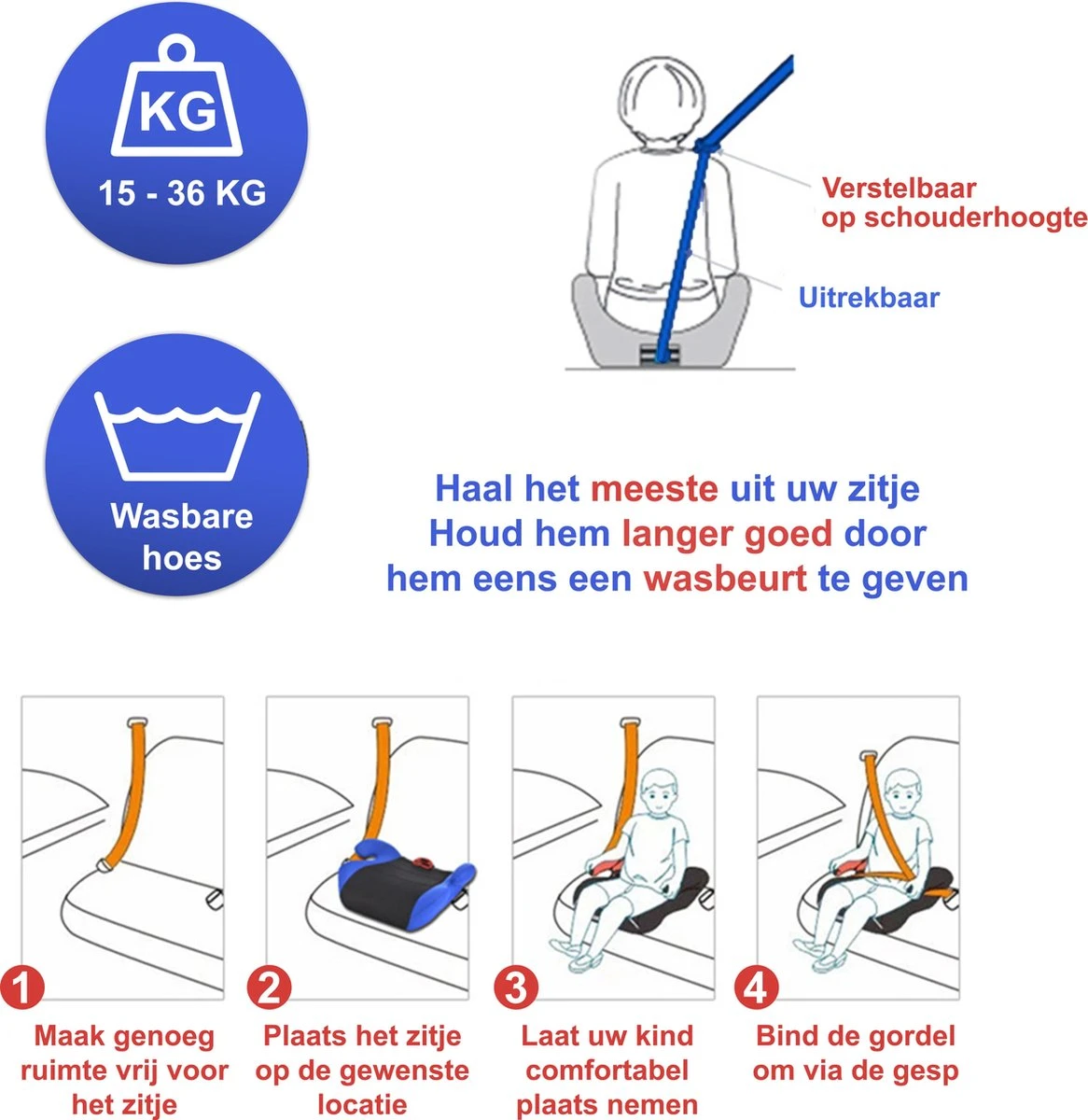 KG
15 - 36 KG

Verstelbaar op schouderhoogte

Uitrekbaar

Wasbare hoes

Haal het meeste uit uw zitje
Houd hem langer goed door
hem eens een wasbeurt te geven

1
Maak genoeg ruimte vrij voor het zitje

2
Plaats het zitje op de gewenste locatie

3
Laat uw kind comfortabel plaats nemen

4
Bind de gordel om via de gesp